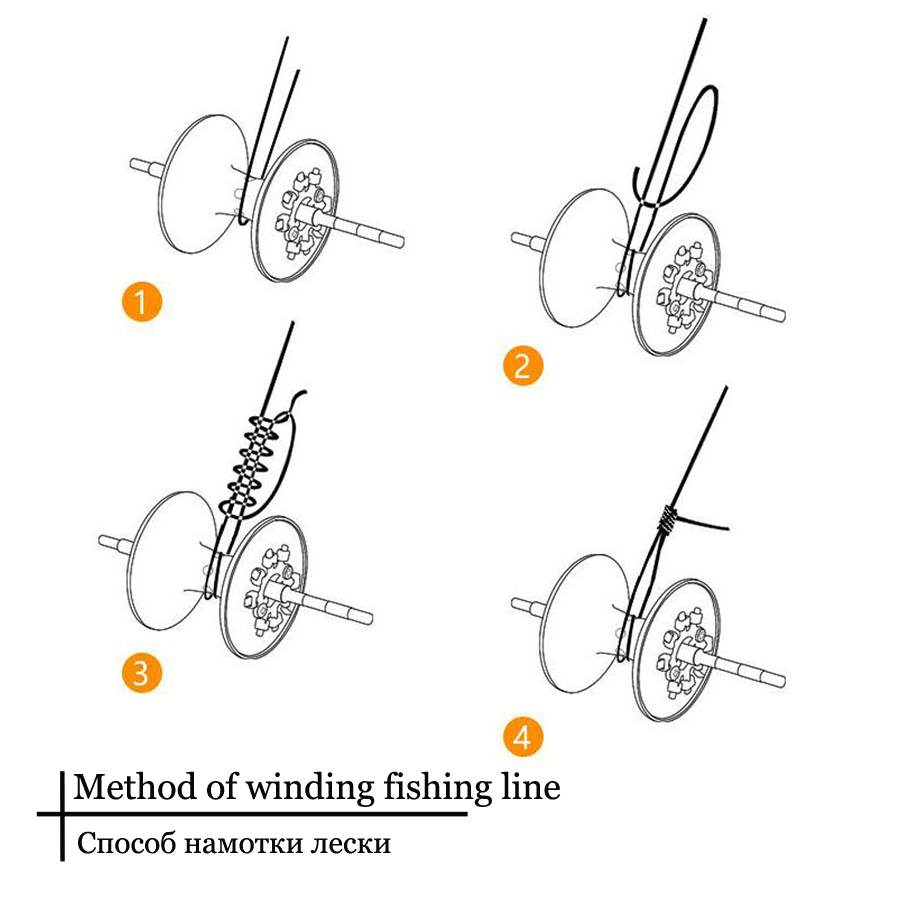 1

2

3

4

Method of winding fishing line

Способ намотки лески