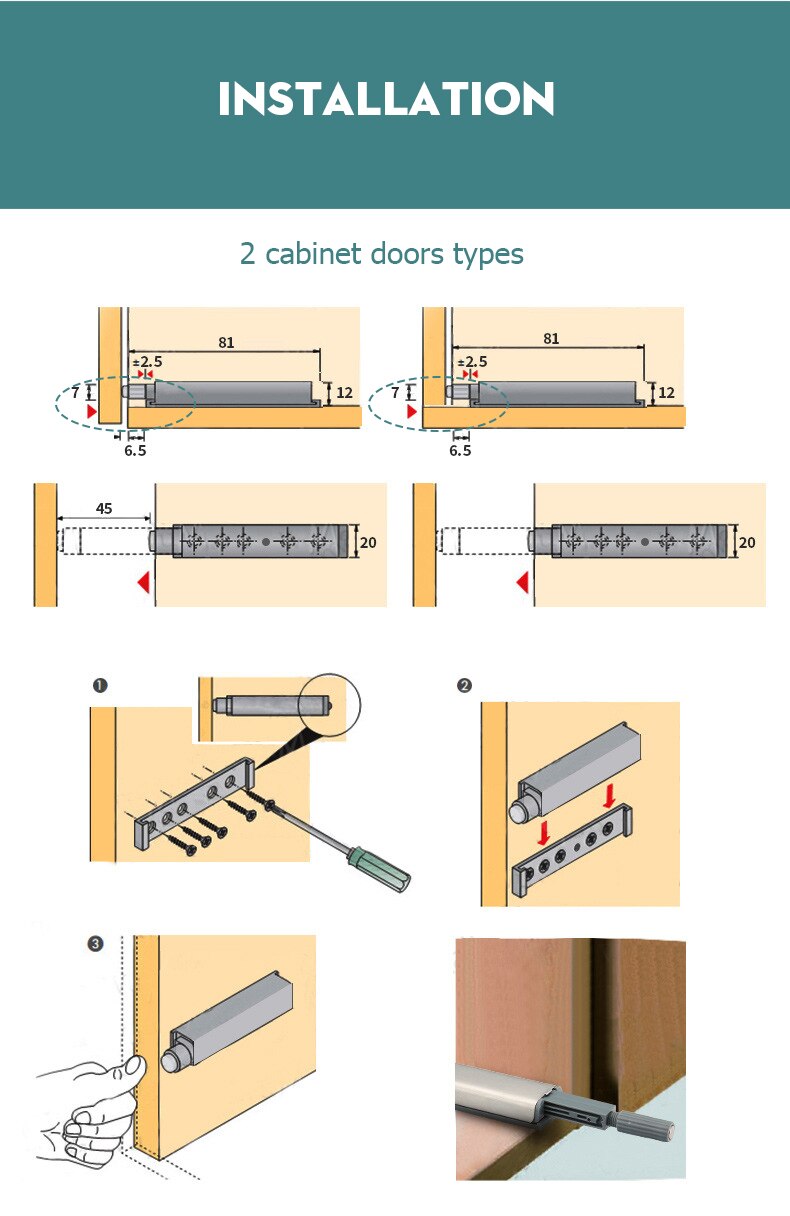 INSTALLATION

2 cabinet doors types

81
±2.5
7
12
6.5

81
±2.5
7
12
6.5

45
20

20

❶

❷

❸