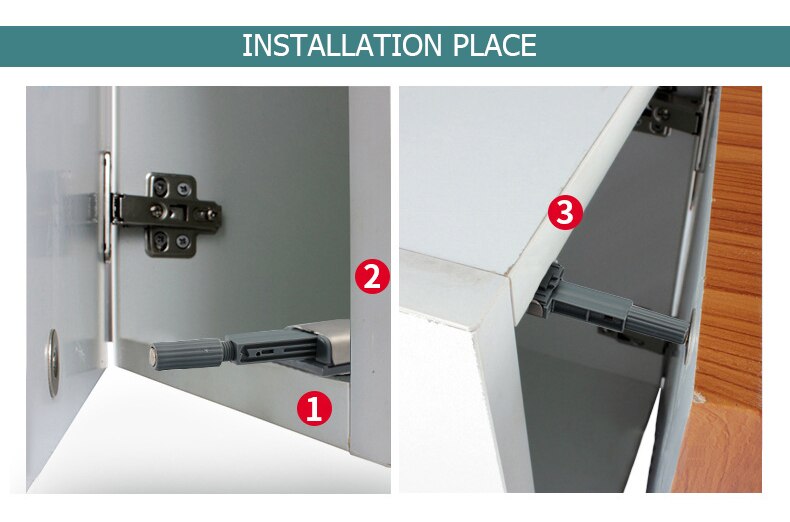 INSTALLATION PLACE

2

1

3