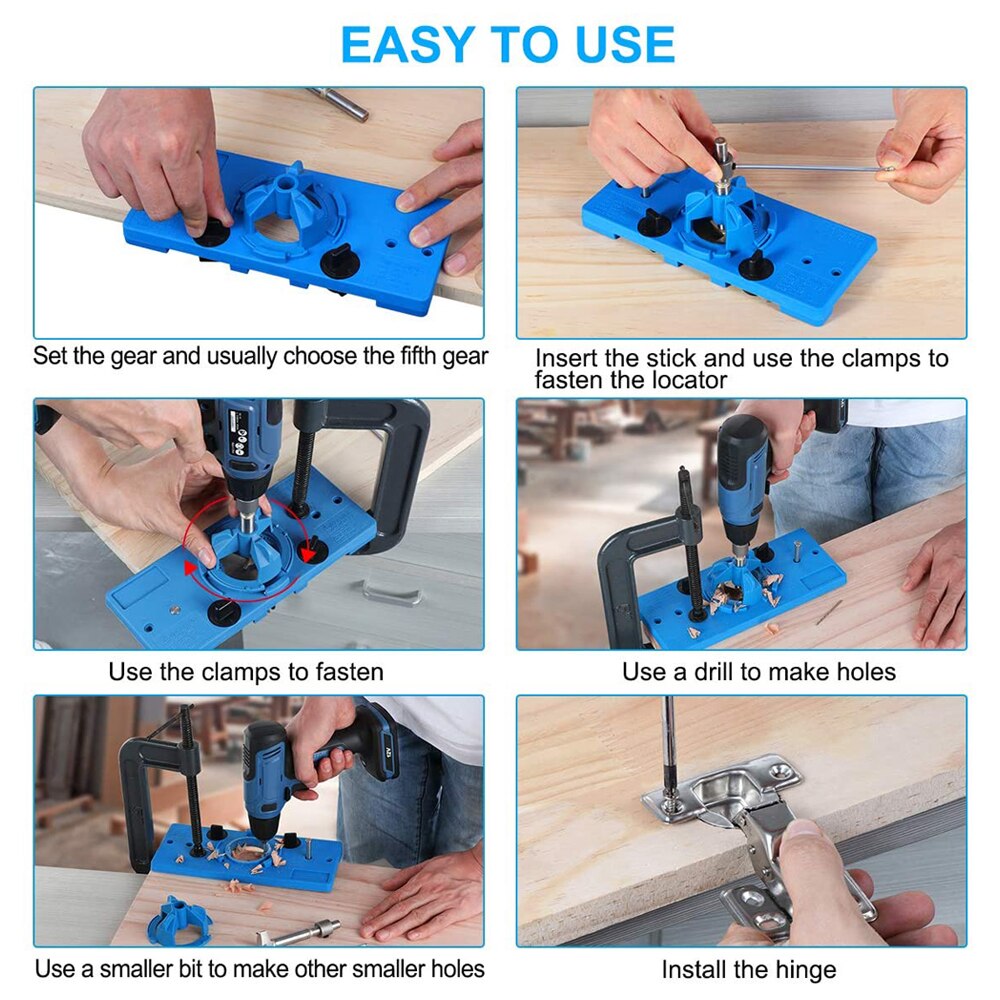 EASY TO USE

Set the gear and usually choose the fifth gear

Insert the stick and use the clamps to fasten the locator

Use the clamps to fasten

Use a drill to make holes

Use a smaller bit to make other smaller holes

Install the hinge