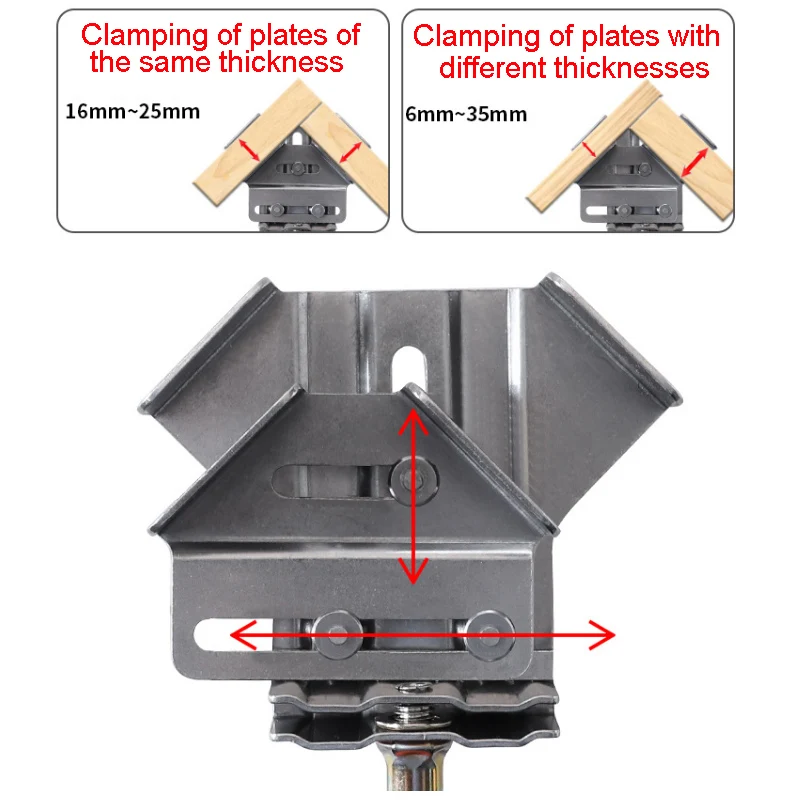 Clamping of plates of the same thickness

16mm~25mm

Clamping of plates with different thicknesses

6mm~35mm