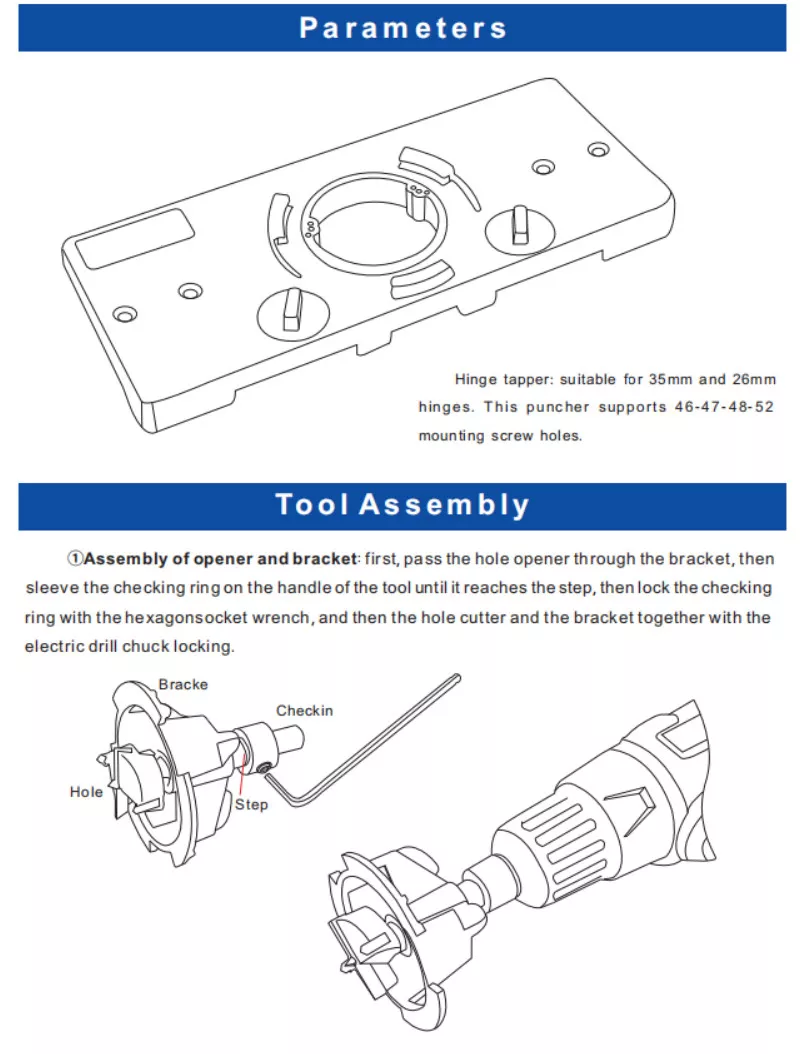 Parameters

Hinge tapper: suitable for 35mm and 26mm hinges. This puncher supports 46-47-48-52 mounting screw holes.

Tool Assembly

①Assembly of opener and bracket: first, pass the hole opener through the bracket, then sleeve the checking ring on the handle of the tool until it reaches the step, then lock the checking ring with the hexagonsocket wrench, and then the hole cutter and the bracket together with the electric drill chuck locking.

Bracke

Checkin

Hole

Step