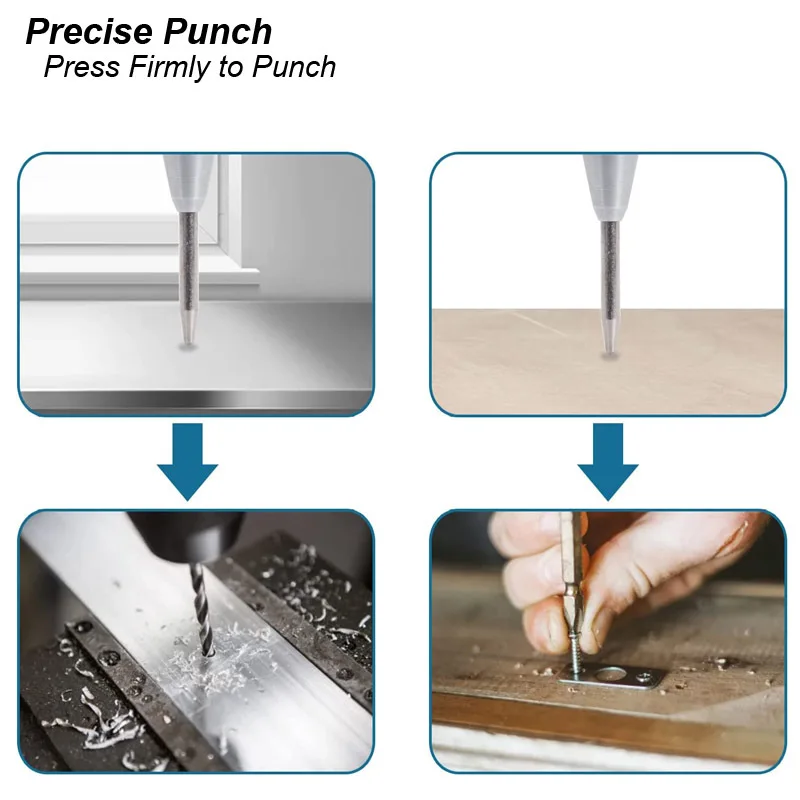 Precise Punch
Press Firmly to Punch