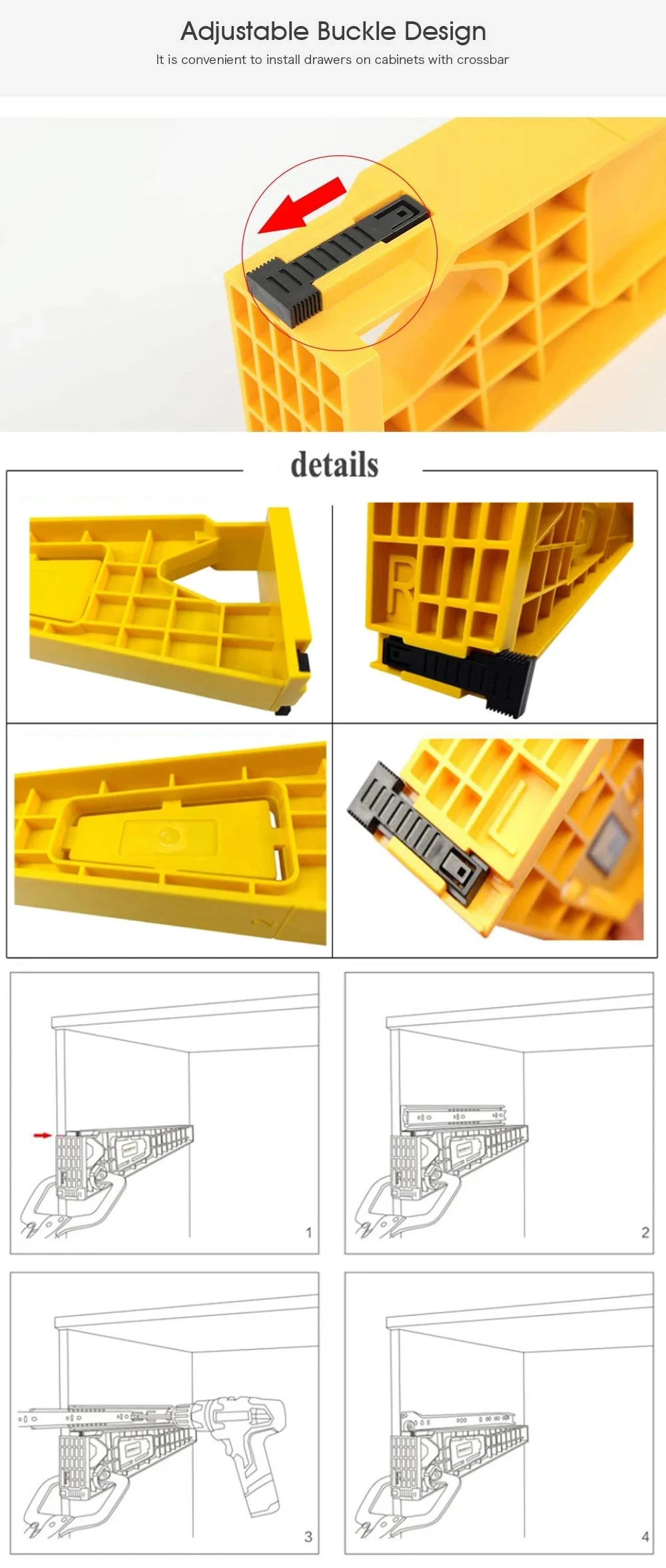 Adjustable Buckle Design
It is convenient to install drawers on cabinets with crossbar

details

R

1

2

3

4