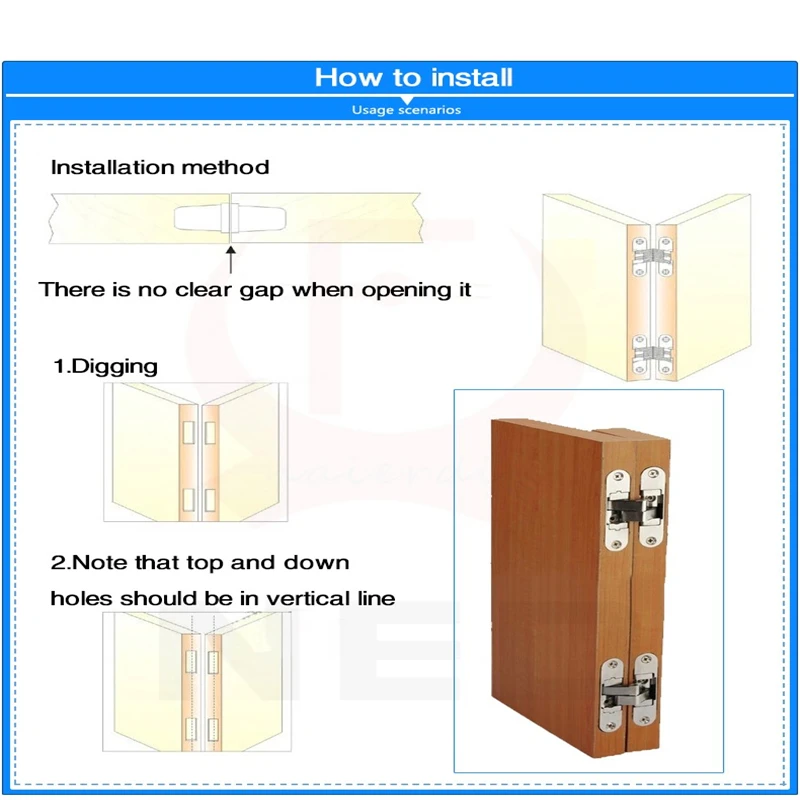 How to install

Usage scenarios

Installation method

There is no clear gap when opening it

1.Digging

2.Note that top and down holes should be in vertical line