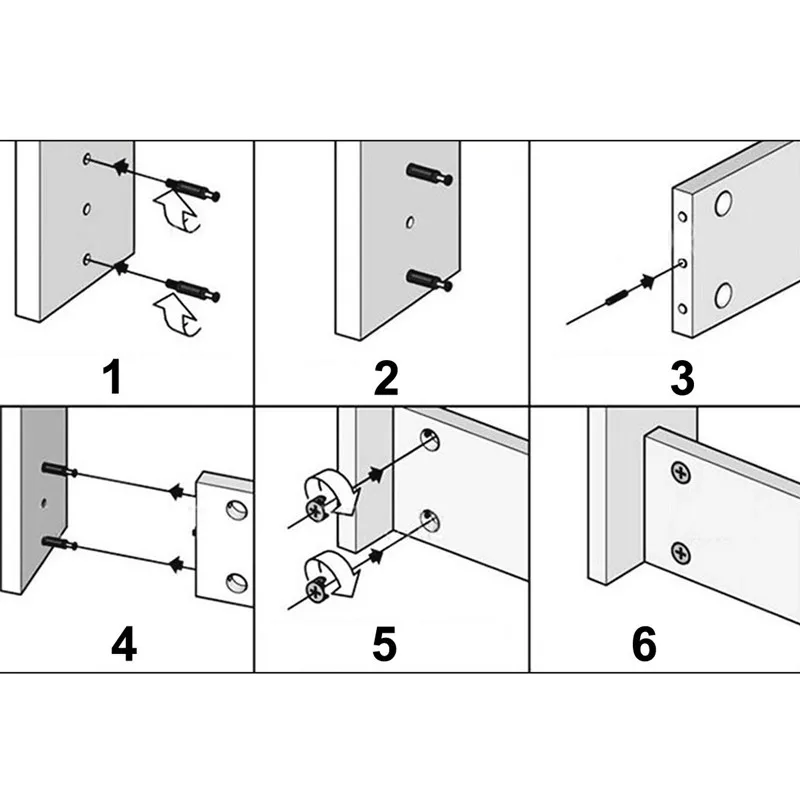 1

2

3

4

5

6